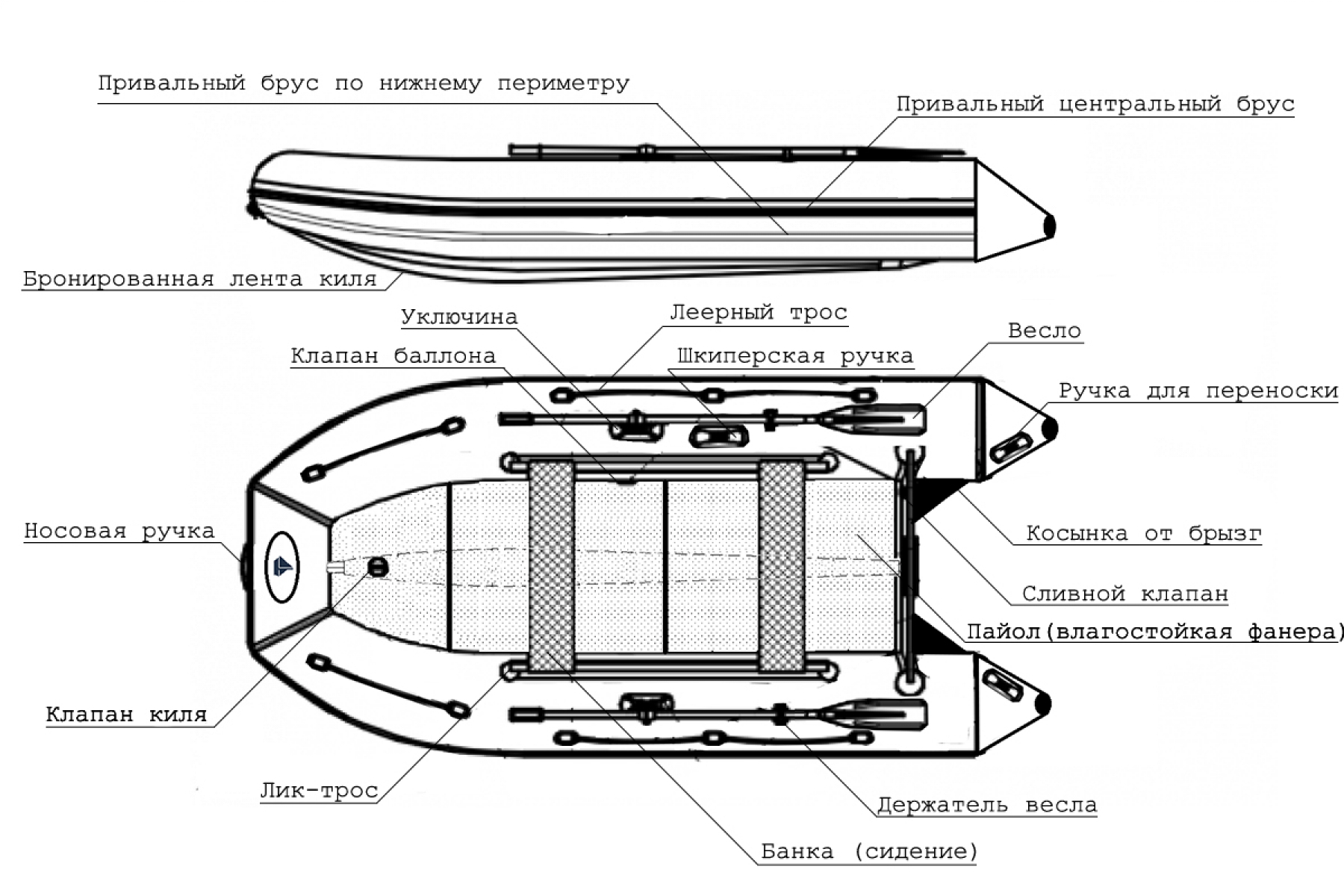 Привальный брус по нижнему периметру

Привальный центральный брус

Бронированная лента киля

Уключина

Леерный трос

Весло

Клапан баллона

Шкиперская ручка

Ручка для переноски

Носовая ручка

Косынка от брызг

Сливной клапан

Пайол(влагостойкая фанера)

Клапан киля

Лик-трос

Держатель весла

Банка (сидение)