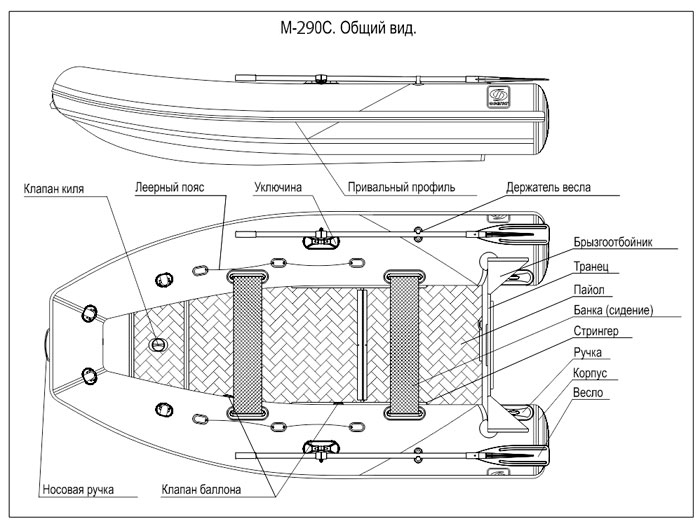 М-290С. Общий вид.

Клапан киля

Леерный пояс

Уключина

Привальный профиль

Держатель весла

Брызгоотбойник

Транец

Пайол

Банка (сидение)

Стрингер

Ручка

Корпус

Весло

Носовая ручка

Клапан баллона